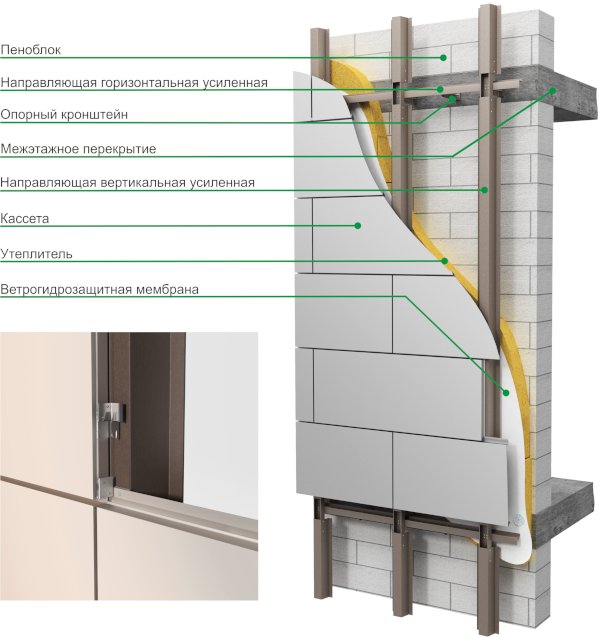 Пеноблок

Направляющая горизонтальная усиленная

Опорный кронштейн

Межэтажное перекрытие

Направляющая вертикальная усиленная

Кассета

Утеплитель

Ветрогидрозащитная мембрана