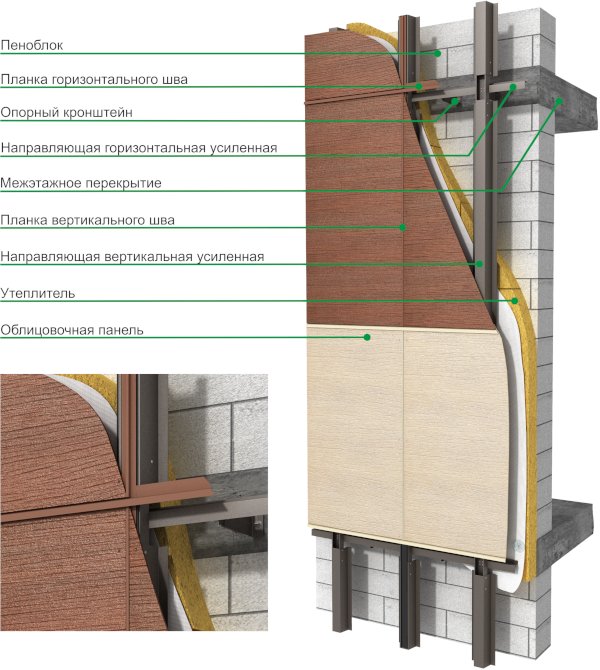 Пеноблок

Планка горизонтального шва

Опорный кронштейн

Направляющая горизонтальная усиленная

Межэтажное перекрытие

Планка вертикального шва

Направляющая вертикальная усиленная

Утеплитель

Облицовочная панель