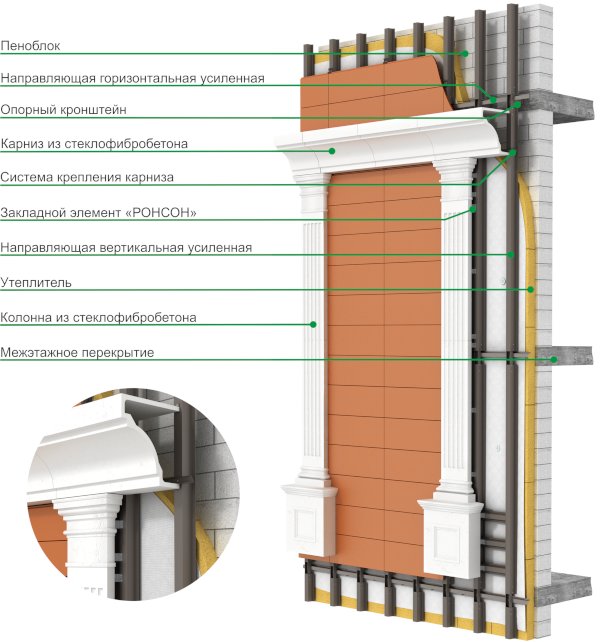 Пеноблок

Направляющая горизонтальная усиленная

Опорный кронштейн

Карниз из стеклофибробетона

Система крепления карниза

Закладной элемент «РОНСОН»

Направляющая вертикальная усиленная

Утеплитель

Колонна из стеклофибробетона

Межэтажное перекрытие